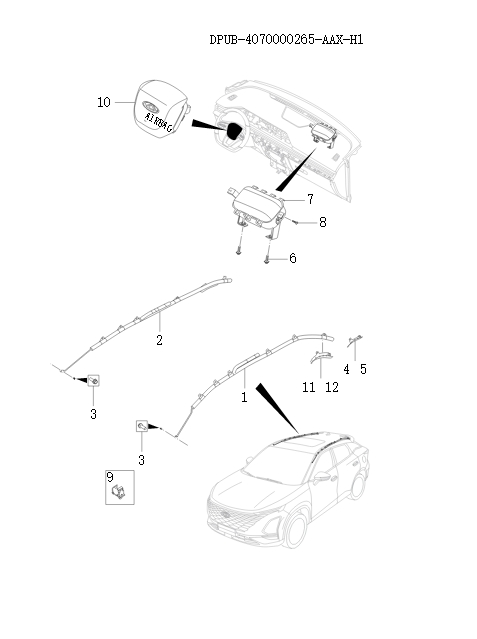 DPUB-4070000265-AAX-H1

10

AIRBAG

7

8

6

2

4 5

11 12

1

3

3

9