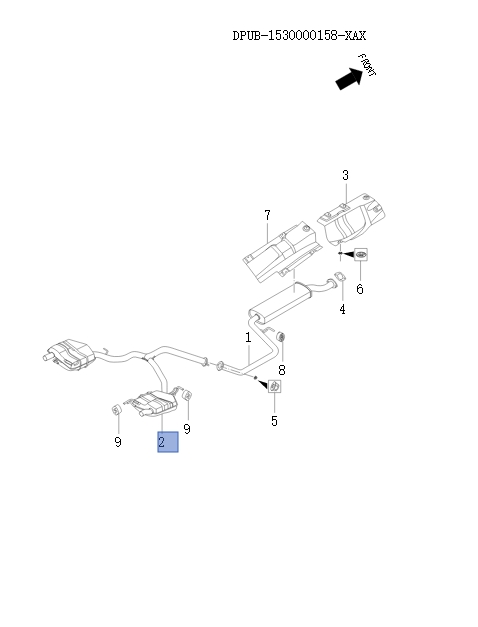 DPUB-1530000158-XAX

FRONT

3
7
6
4
1
8
5
9
9
2