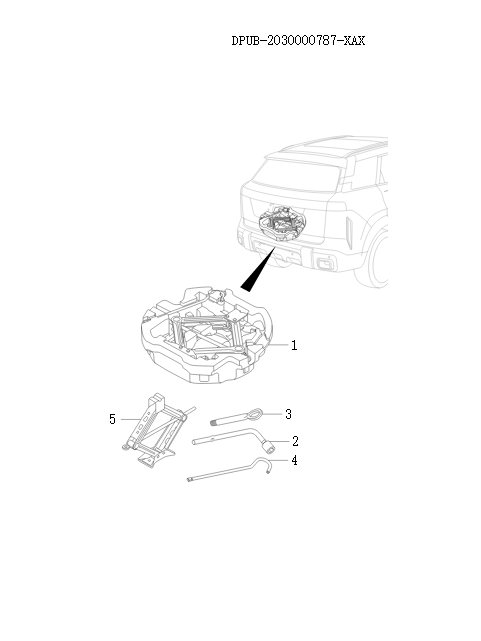 DPUB-2030000787-XAX

1

5

3

2

4