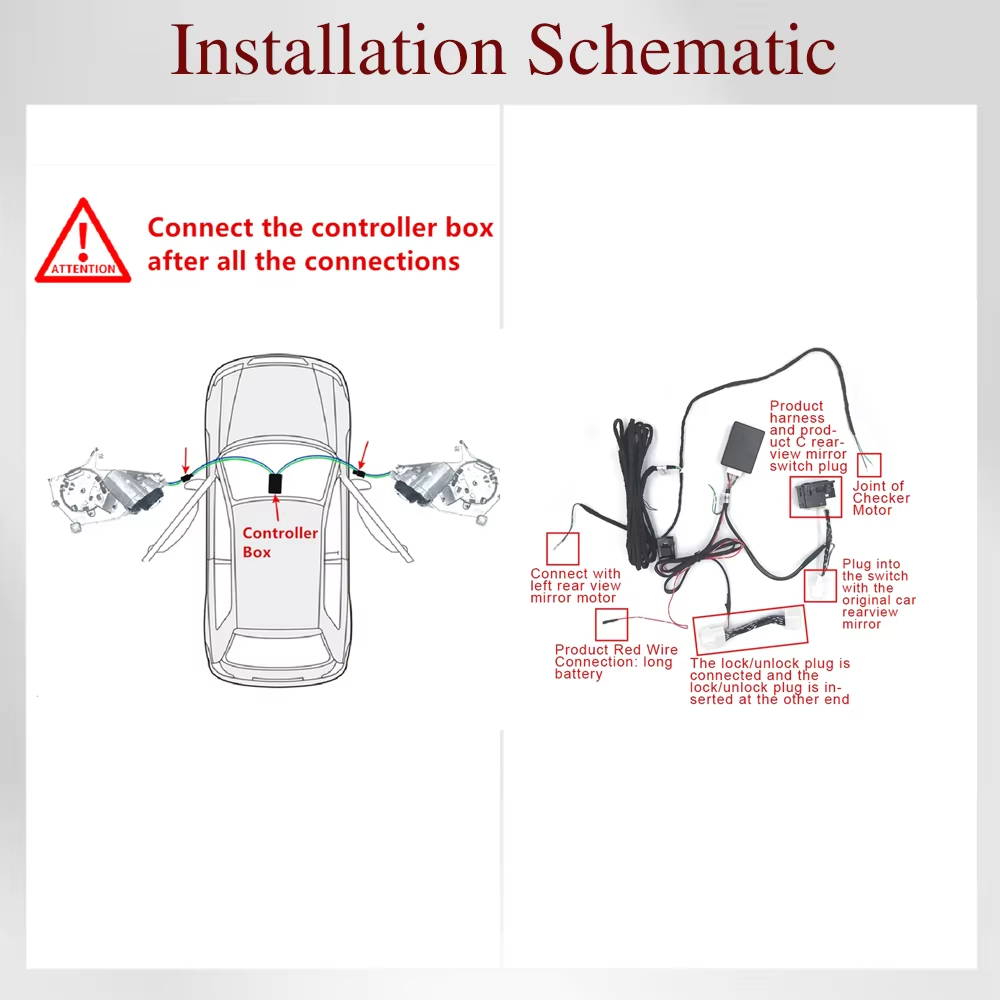 Installation Schematic

ATTENTION

Connect the controller box after all the connections

Controller Box

Product harness and product C rear-view mirror switch plug

Joint of Checker Motor

Connect with left rear view mirror motor

Plug into the switch with the original car rearview mirror

Product Red Wire Connection: long battery

The lock/unlock plug is connected and the lock/unlock plug is inserted at the other end