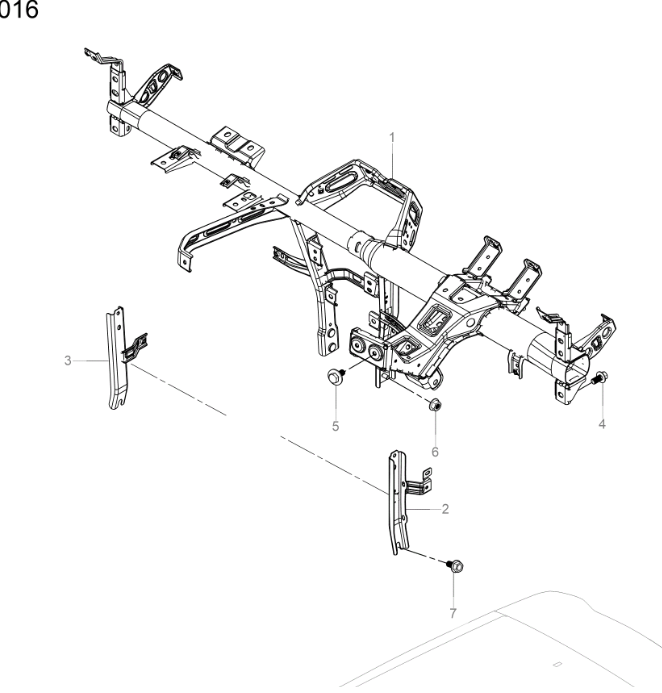 016

1

3

5

6

4

2

7