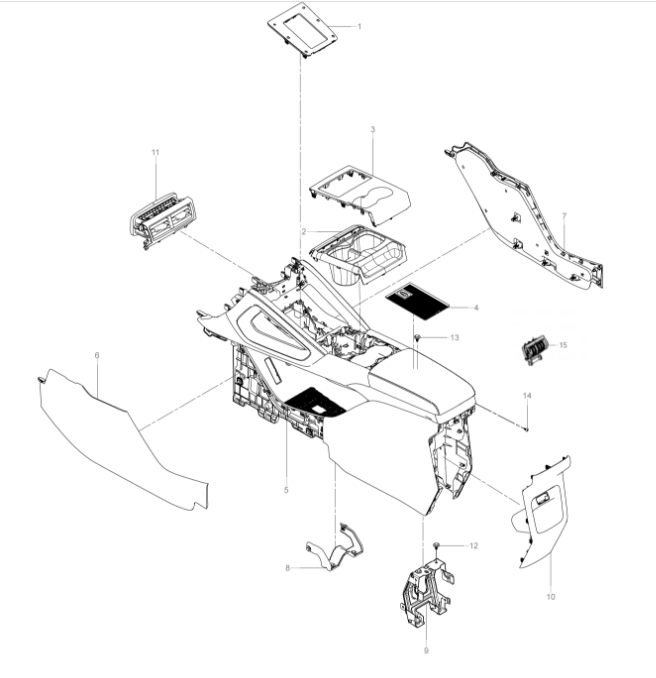 1
3
11
2
7
4
13
15
6
14
5
12
8
10
9