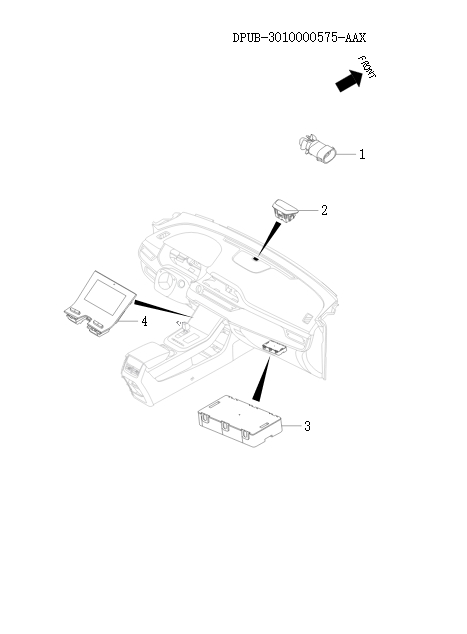 DPUB-3010000575-AAX

FRONT

1

2

4

3