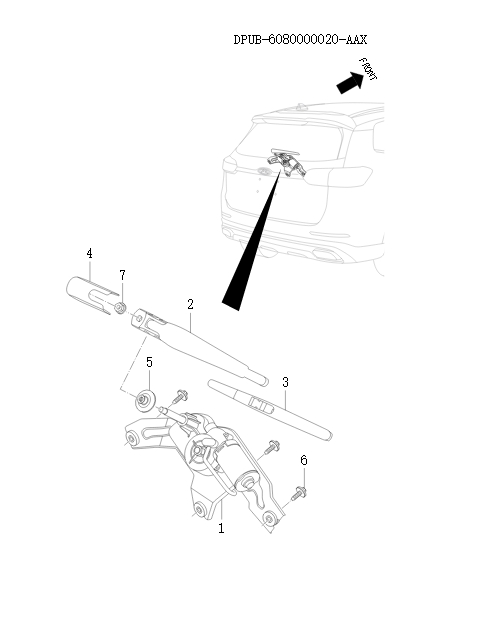 DPUB-6080000020-AAX

FRONT

4
7
2
5
3
6
1