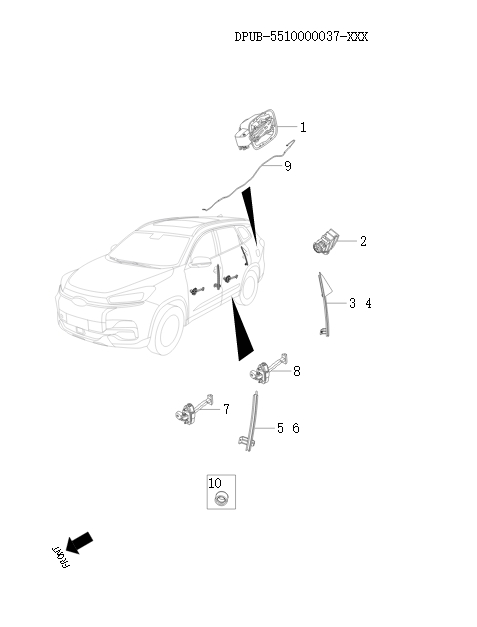 DPUB-5510000037-XXX

1

9

2

3 4

8

7

5 6

10

FRONT