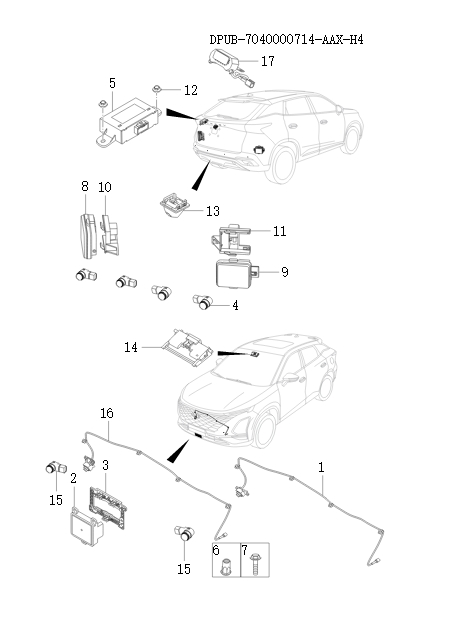 DPUB-7040000714-AAX-H4

17
5
12
8
10
13
11
9
4
14
16
1
3
2
15
15
6
7