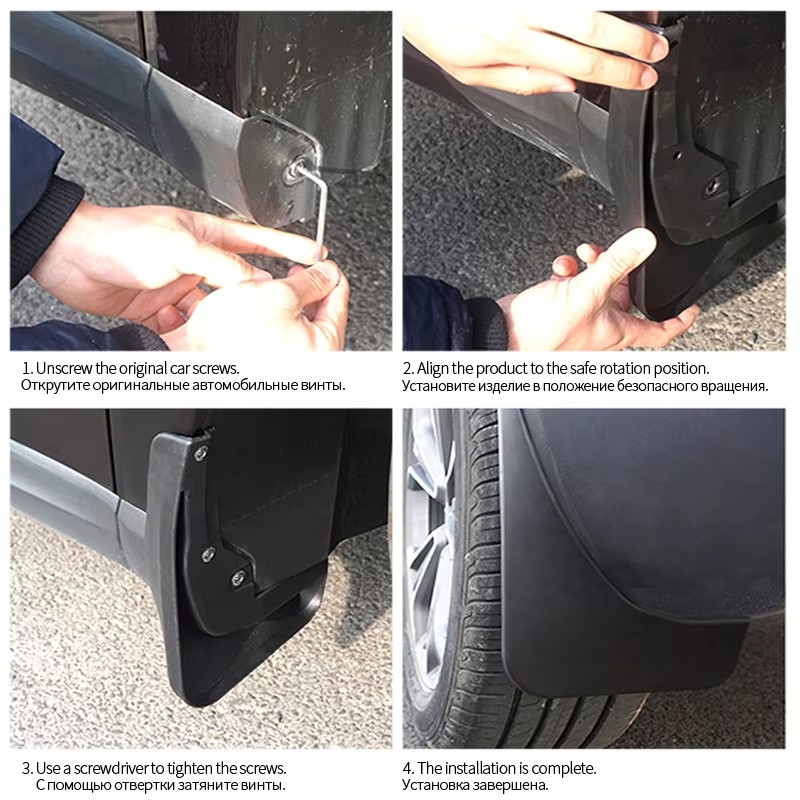 1. Unscrew the original car screws.
Открутите оригинальные автомобильные винты.

2. Align the product to the safe rotation position.
Установите изделие в положение безопасного вращения.

3. Use a screwdriver to tighten the screws.
С помощью отвертки затяните винты.

4. The installation is complete.
Установка завершена.