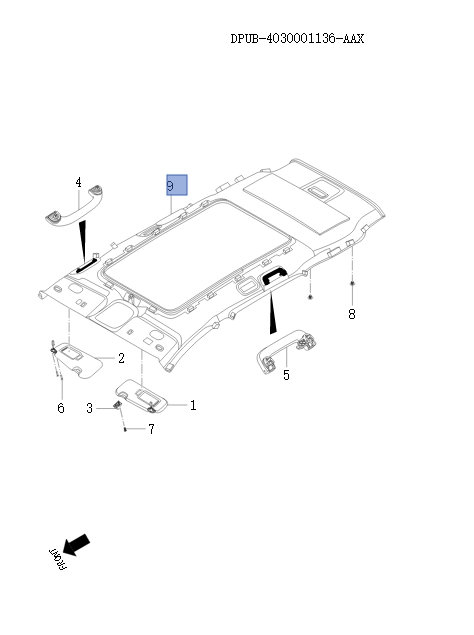 DPUB-4030001136-AAX

4

9

8

2

5

6

3

1

7

FRONT