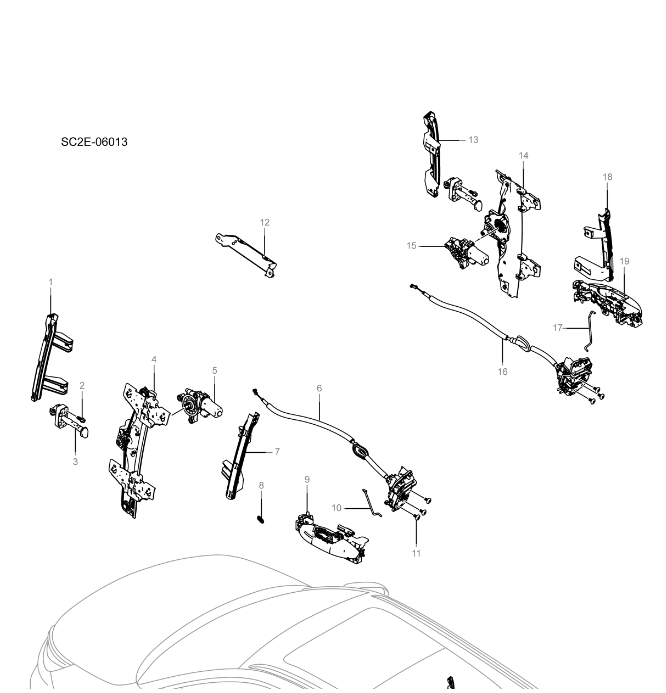 SC2E-06013

13
14
18
12
15
19
1
17
16
4
5
6
2
3
7
8
9
10
11