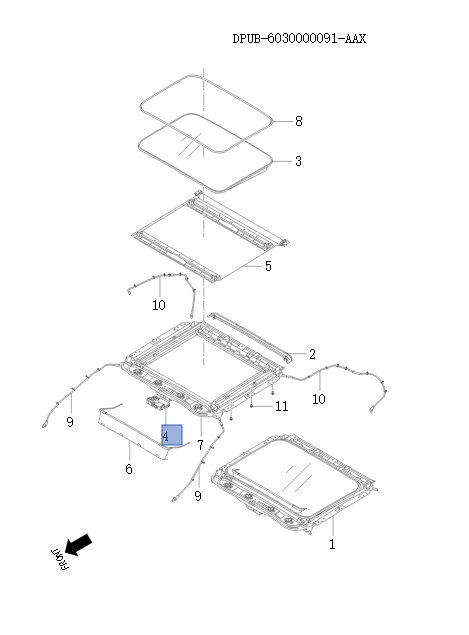 DPUB-6030000091-AAX

8
3
5
10
2
10
11
9
4
7
6
9
1
FRONT