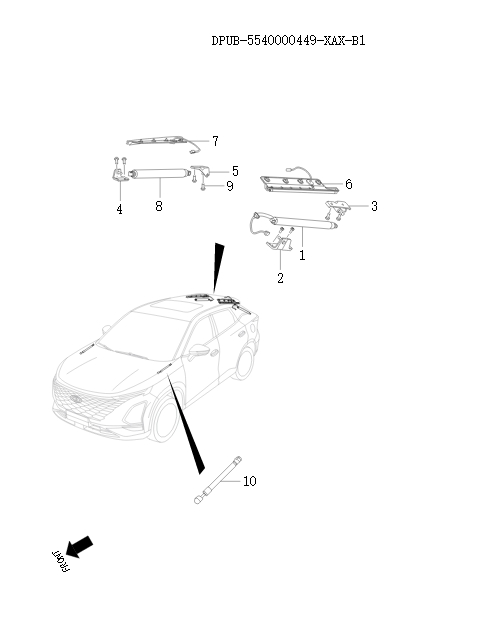 DPUB-5540000449-XAX-B1

7
5
9
4
8
6
3
1
2
10
FRONT