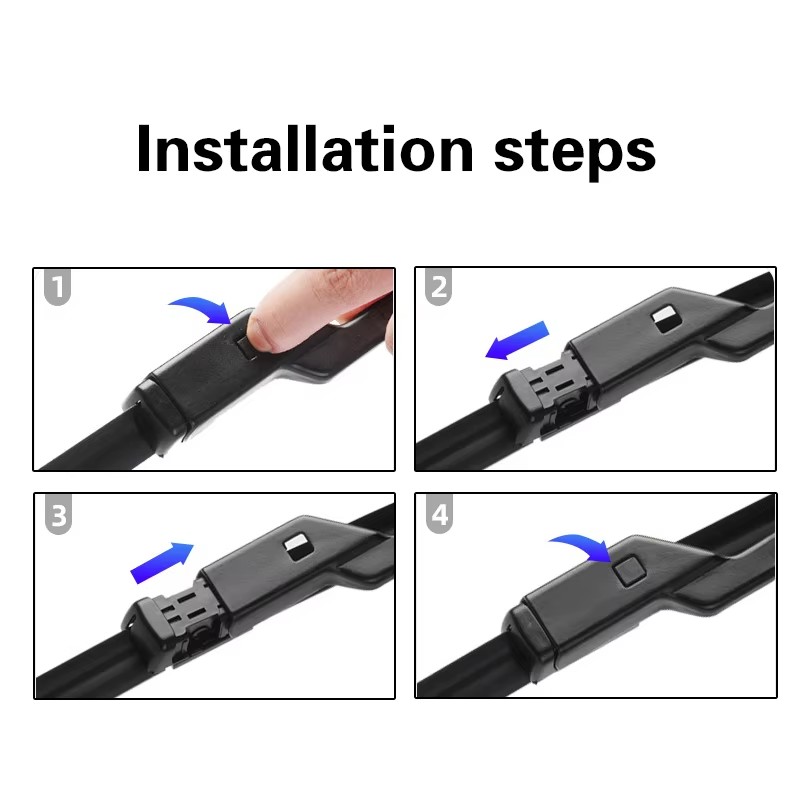 Installation steps

1

2

3

4