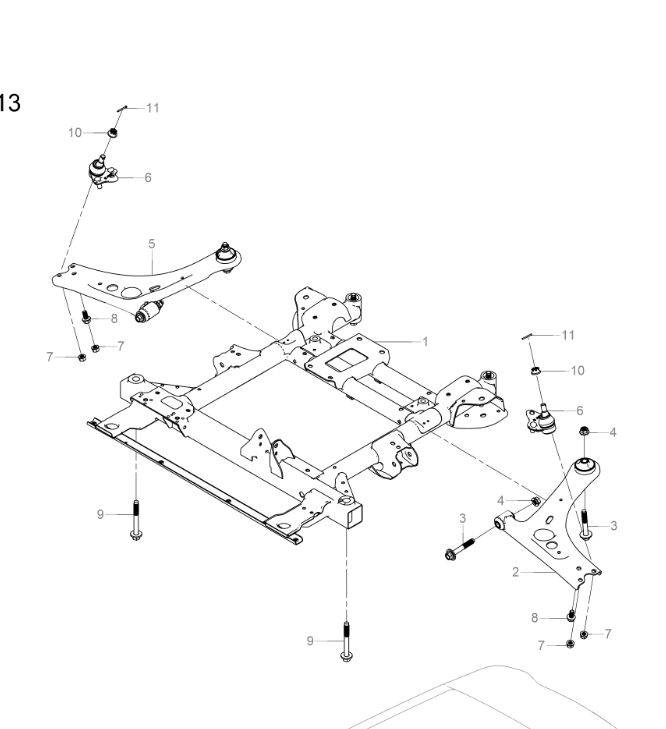 13

11
10
6
5
8
7
7
1
11
10
6
4
4
3
3
2
9
8
7
7
9