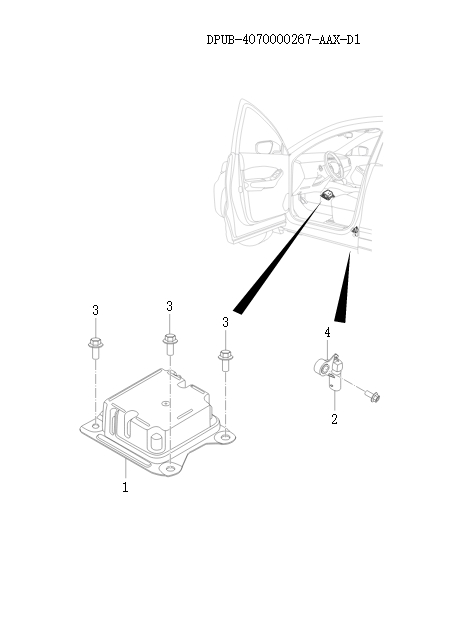 DPUB-4070000267-AAX-D1

3

3

3

4

2

1