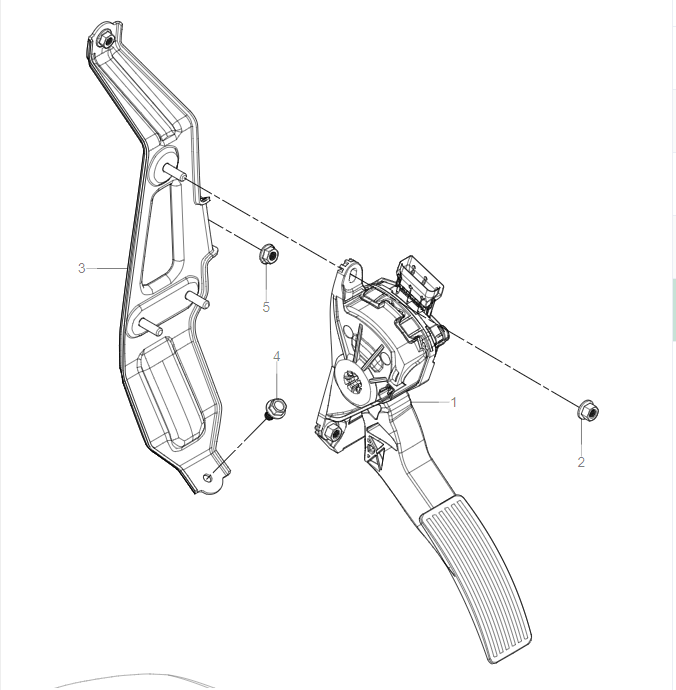 3
5
4
1
2