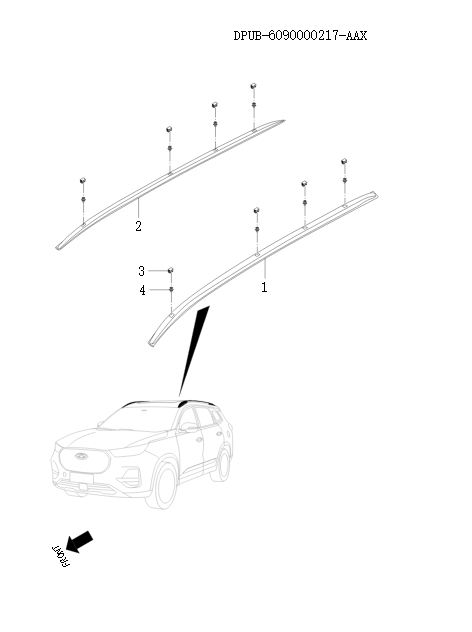 DPUB-6090000217-AAX

2

3

4

1

FRONT