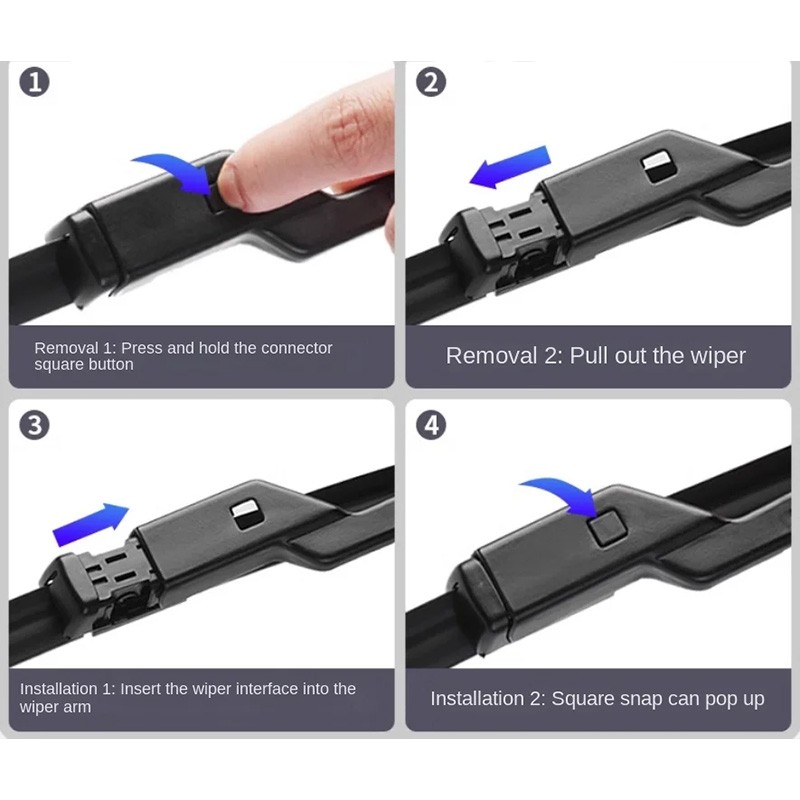 1
Removal 1: Press and hold the connector square button

2
Removal 2: Pull out the wiper

3
Installation 1: Insert the wiper interface into the wiper arm

4
Installation 2: Square snap can pop up