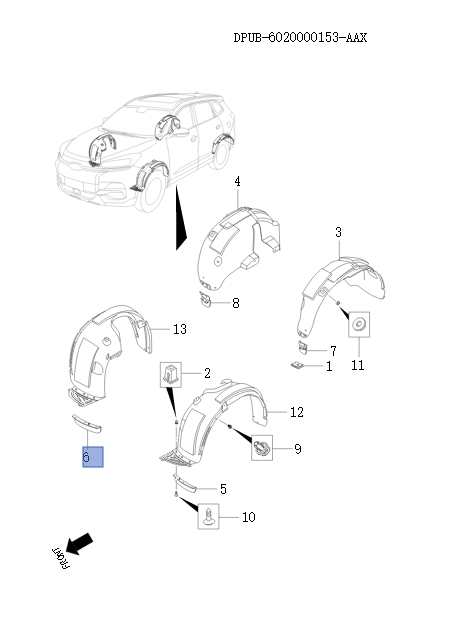 DPUB-6020000153-AAX

4

3

8

13

7

1

11

2

12

9

6

5

10

FRONT