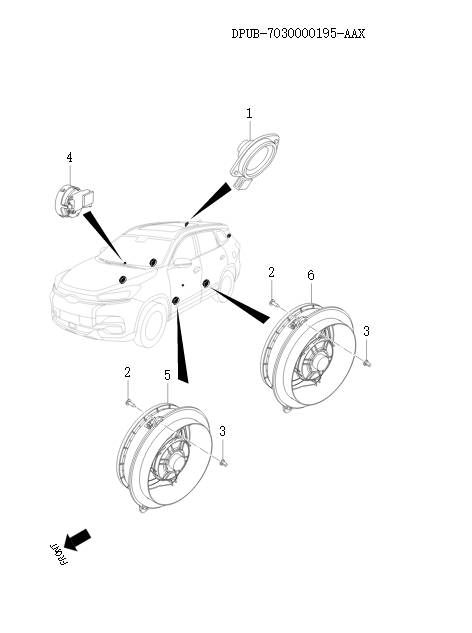 DPUB-7030000195-AAX

1

4

2

6

3

2

5

3

FRONT