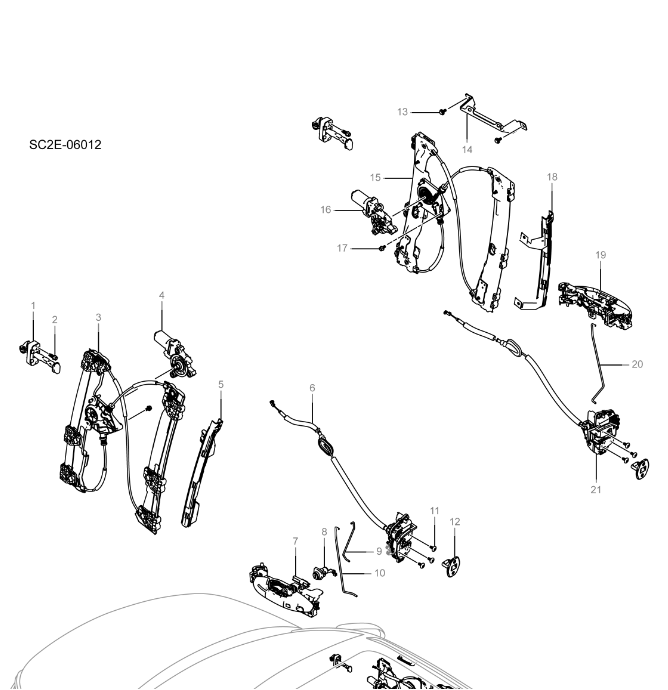 SC2E-06012

13
14
15
16
17
18
19
20
21
1
2
3
4
5
6
7
8
9
10
11
12