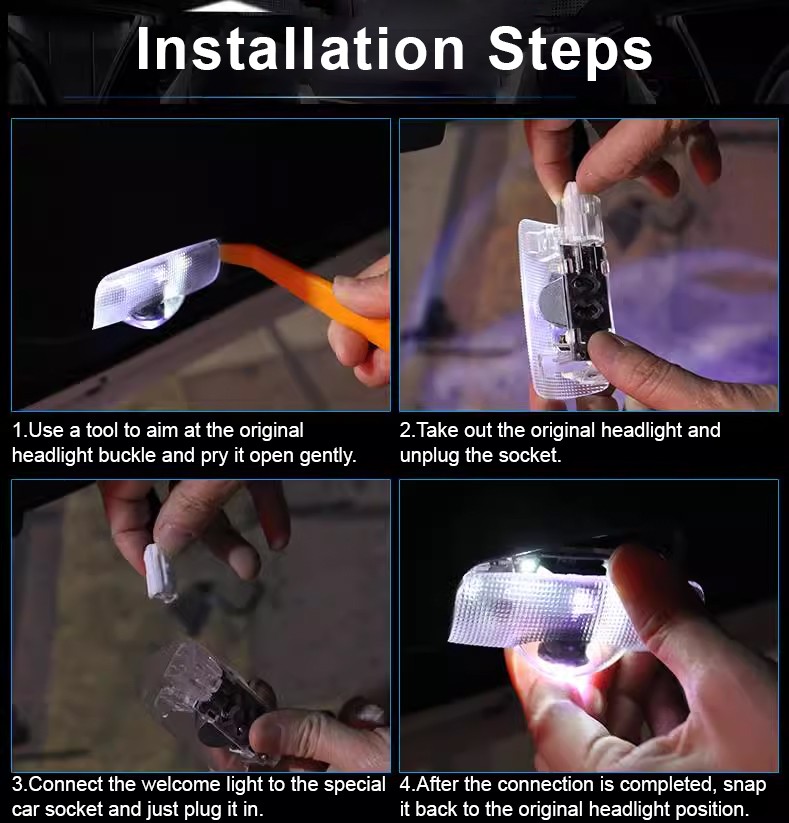 Installation Steps

1.Use a tool to aim at the original headlight buckle and pry it open gently.

2.Take out the original headlight and unplug the socket.

3.Connect the welcome light to the special car socket and just plug it in.

4.After the connection is completed, snap it back to the original headlight position.