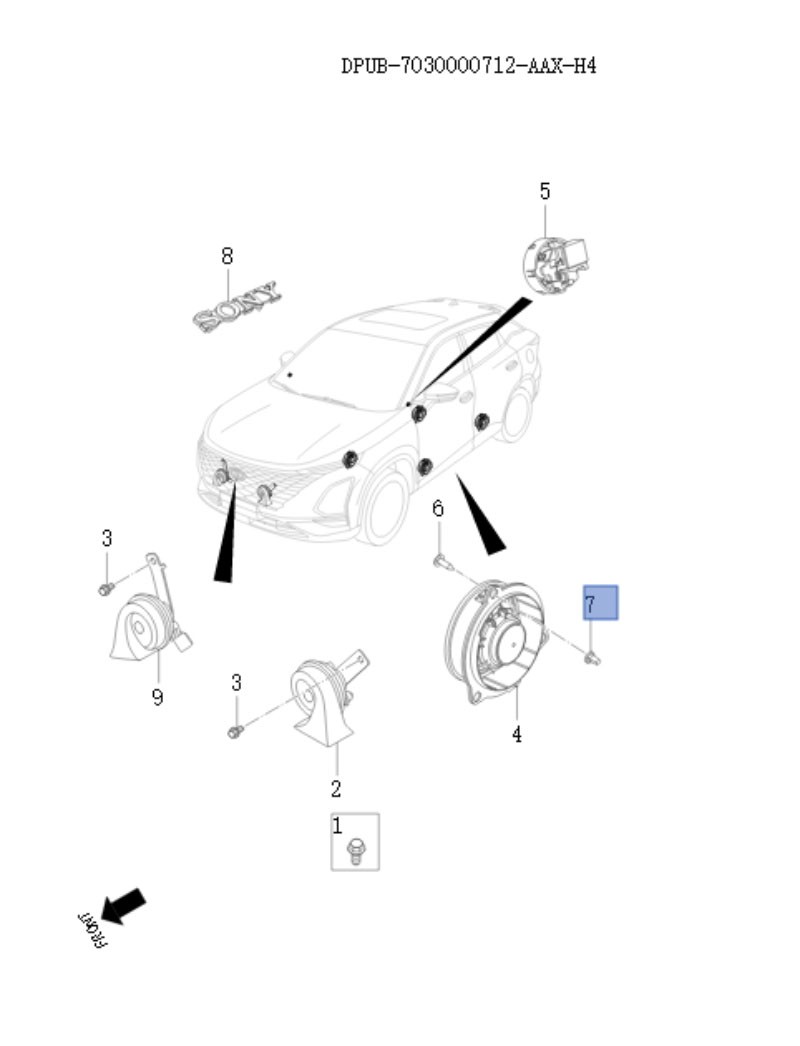 DPUB-7030000712-AAX-H4

5

8

SONY

3

6

7

9

3

4

2

1

FRONT