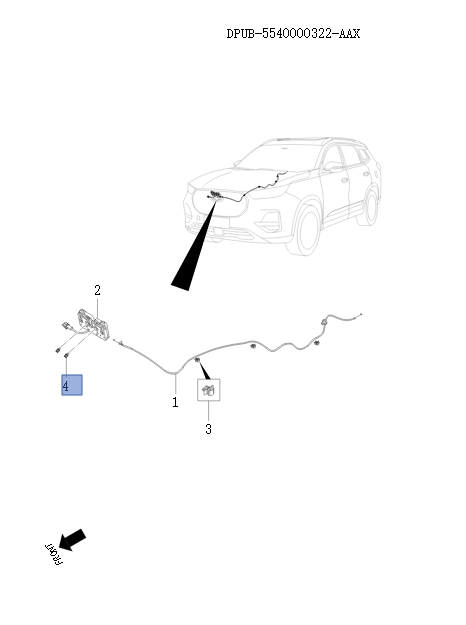 DPUB-5540000322-AAX

2

4

1

3

FRONT