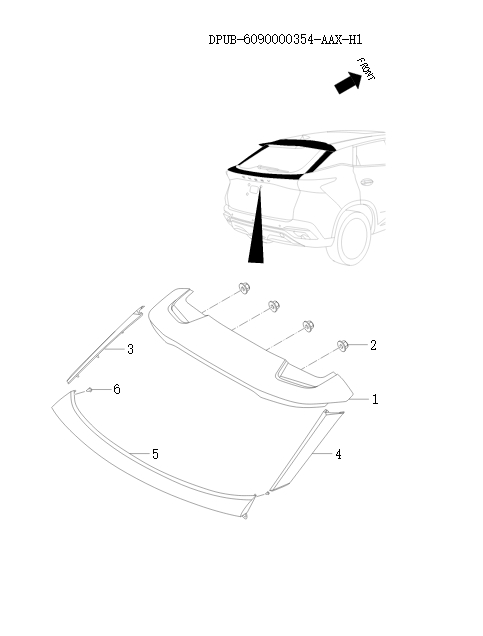 DPUB-6090000354-AAX-H1

FRONT

2

3

6

1

5

4