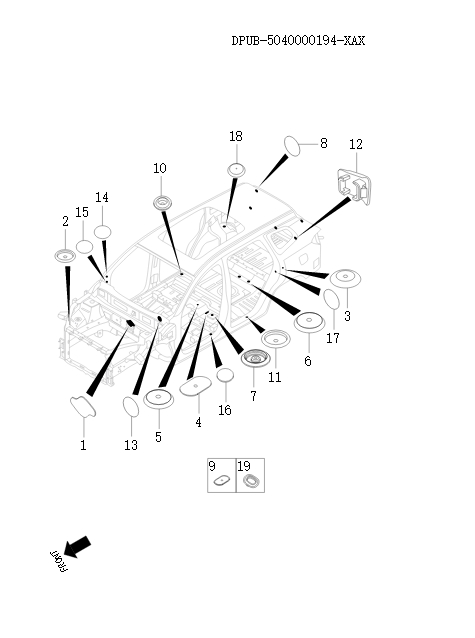 DPUB-5040000194-XAX

18
8
12
10
14
15
2
3
17
6
11
7
16
4
5
13
1

9
19

FRONT